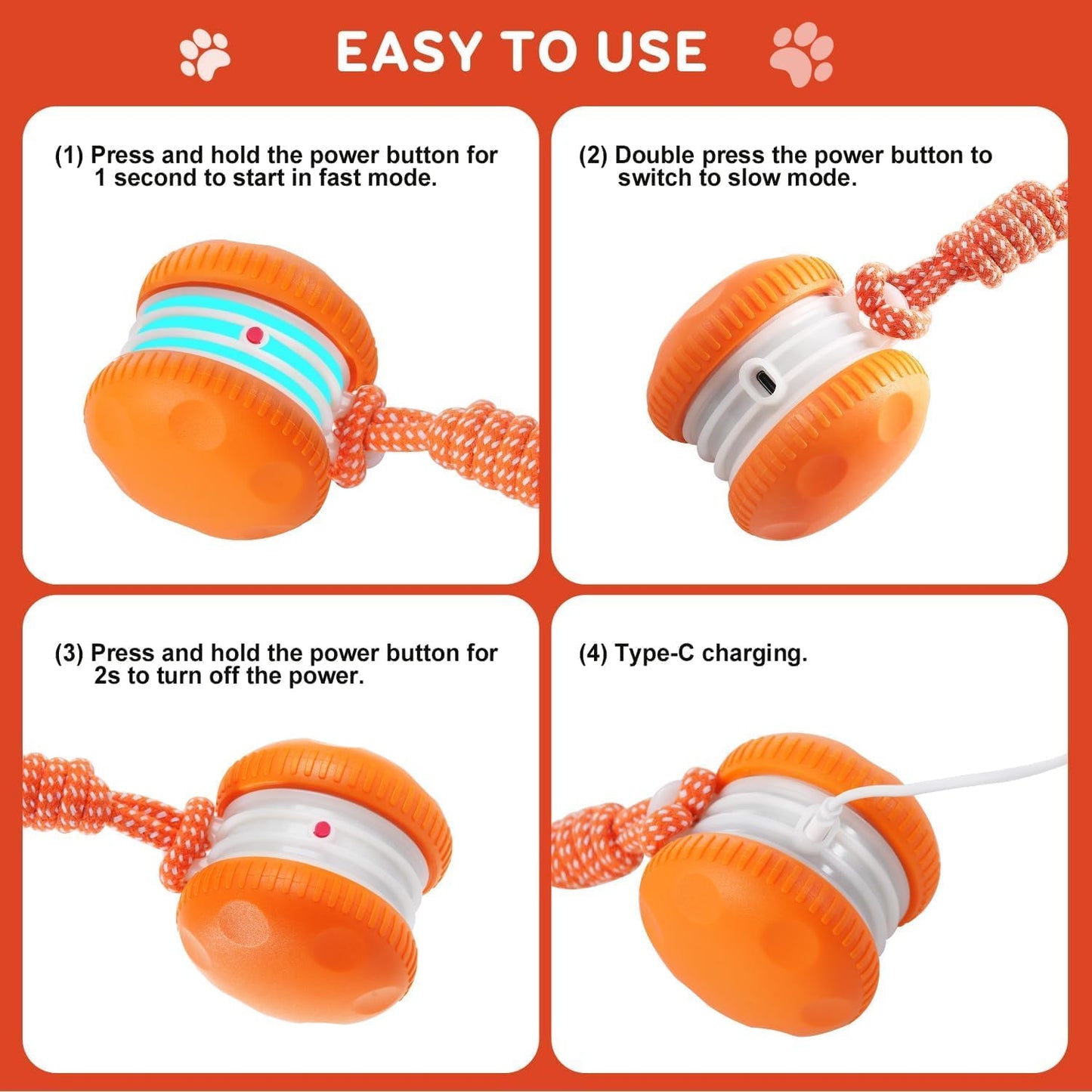 EASY TO USE

(1) Press and hold the power button for 1 second to start in fast mode.

(2) Double press the power button to switch to slow mode.

(3) Press and hold the power button for 2s to turn off the power.

(4) Type-C charging.